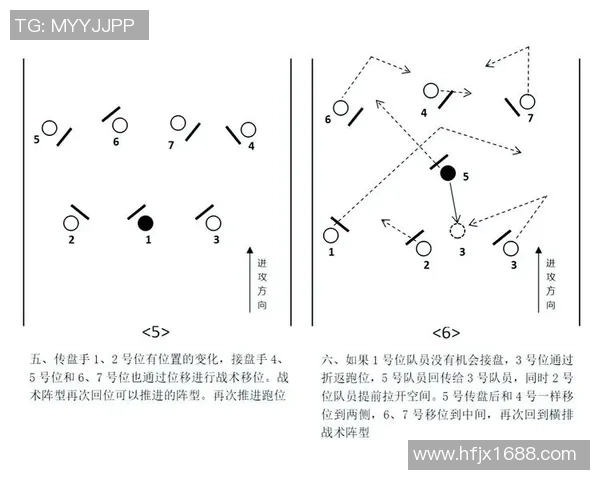 TG: MYYJJPP

5 6 7 4

2 1 3

进攻方向

<5>

五、传盘手 1、2 号位有位置的变化，接盘手 4、5 号位和 6、7 号位也通过位移进行战术移位。战术阵型再次回位可以推进的阵型。再次推进跑位

6 4 7

5

1 2 3 3

进攻方向

<6>

六、如果 1 号位队员没有机会接盘，3 号位通过折返跑位，5 号队员回传给 3 号队员，同时 2 号位队员提前拉开空间。5 号传盘后和 4 号一样移位到两侧，6、7 号移位到中间，再次回到横排战术阵型

www.hfjx1688.com